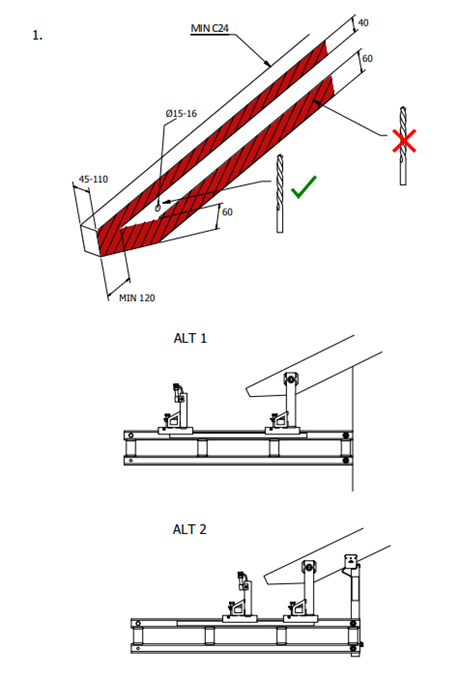 1.

MIN C24

40

60

Ø15-16

45-110

60

MIN 120

ALT 1

ALT 2