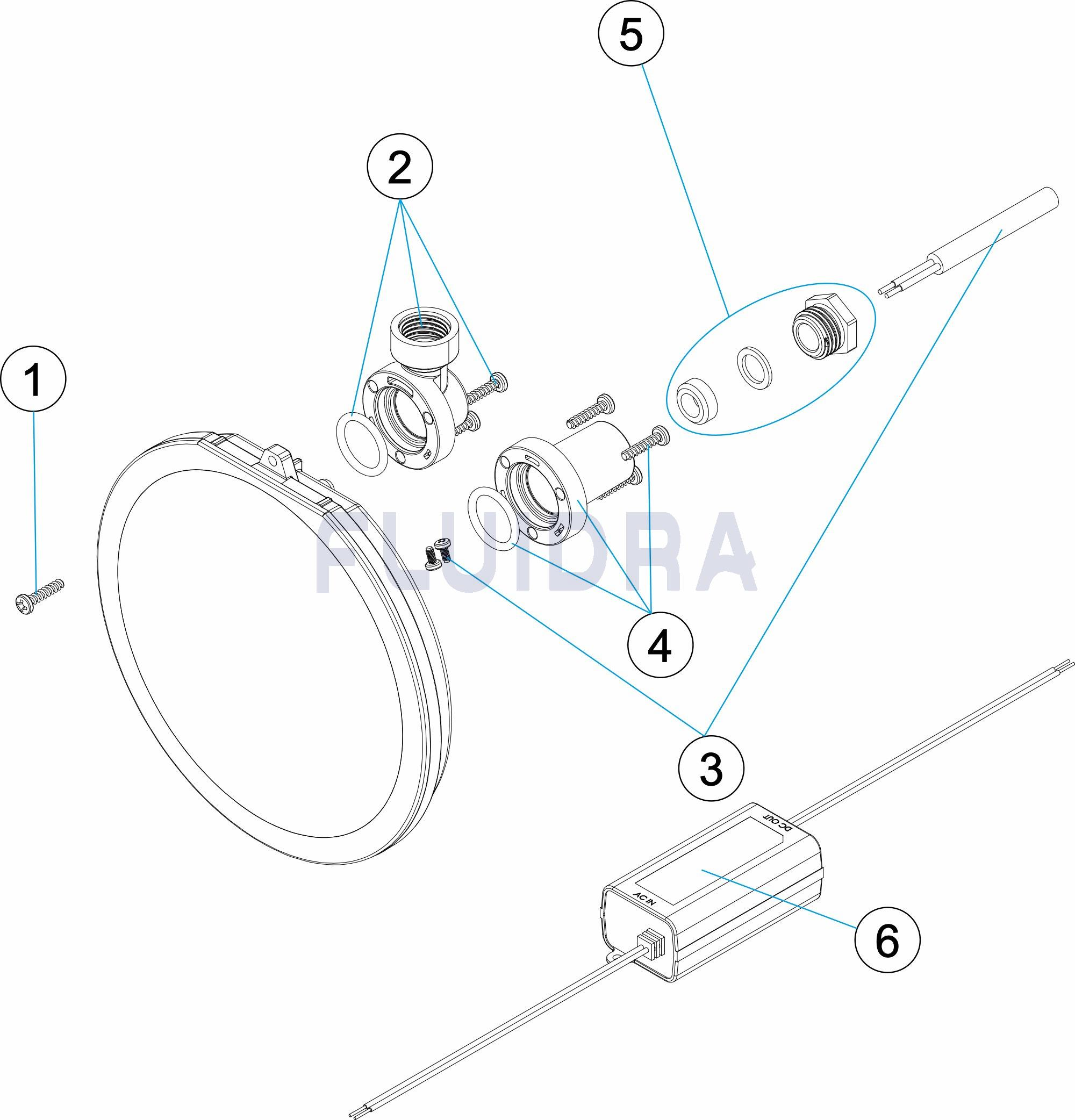 5

2

1

FLUIDRA

4

3

DC OUT

AC IN

6